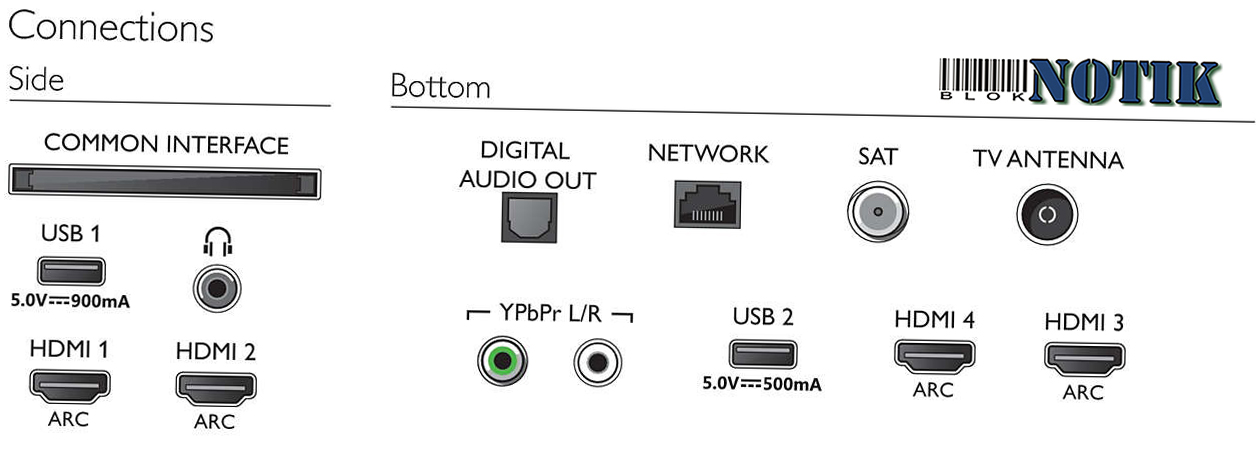 Connections

Side

COMMON INTERFACE

USB 1

5.0V⎓900mA

HDMI 1

ARC

HDMI 2

ARC

Bottom

BLOK NOTIK

DIGITAL AUDIO OUT

NETWORK

SAT

TV ANTENNA

YPbPr L/R

USB 2

5.0V⎓500mA

HDMI 4

ARC

HDMI 3

ARC